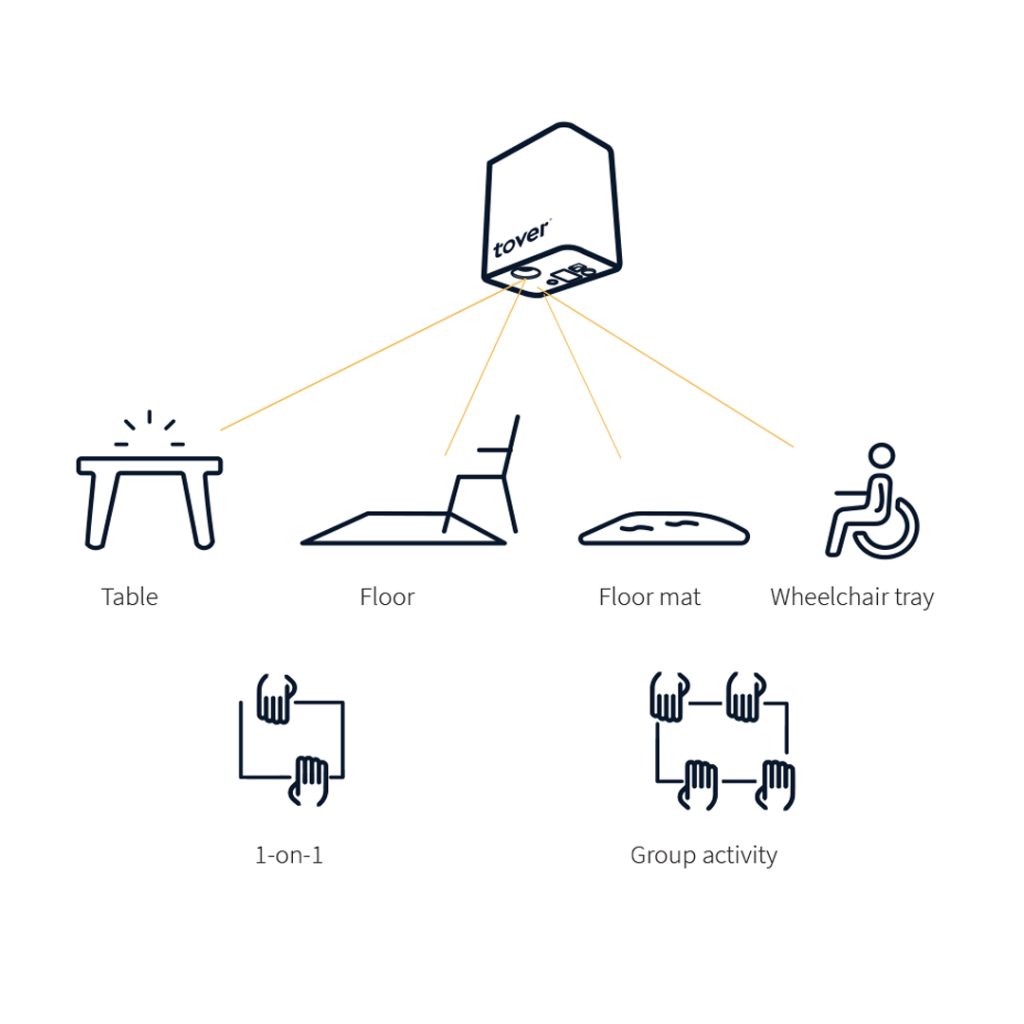 tover

Table

Floor

Floor mat

Wheelchair tray

1-on-1

Group activity